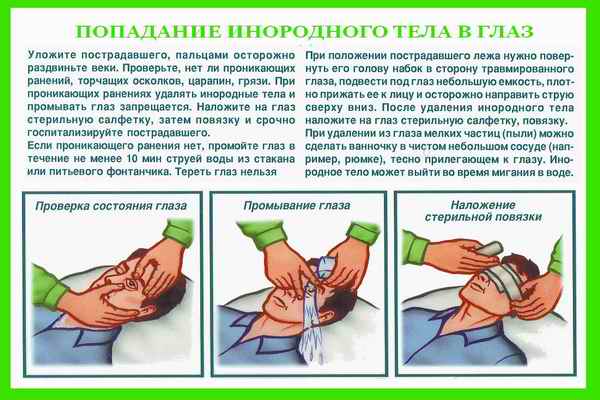 ПОПАДАНИЕ ИНОРОДНОГО ТЕЛА В ГЛАЗ

Уложите пострадавшего, пальцами осторожно раздвиньте веки. Проверьте, нет ли проникающих ранений, торчащих осколков, царапин, грязи. При проникающих ранениях удалять инородные тела и промывать глаз запрещается. Наложите на глаз стерильную салфетку, затем повязку и срочно госпитализируйте пострадавшего.
Если проникающего ранения нет, промойте глаз в течение не менее 10 мин струей воды из стакана или питьевого фонтанчика. Тереть глаз нельзя

При положении пострадавшего лежа нужно повернуть его голову набок в сторону травмированного глаза, подвести под глаз небольшую емкость, плотно прижать ее к лицу и осторожно направить струю сверху вниз. После удаления инородного тела наложите на глаз стерильную салфетку, повязку.
При удалении из глаза мелких частиц (пыли) можно сделать ванночку в чистом небольшом сосуде (например, рюмке), тесно прилегающем к глазу. Инородное тело может выйти во время мигания в воде.

Проверка состояния глаза

Промывание глаза

Наложение стерильной повязки